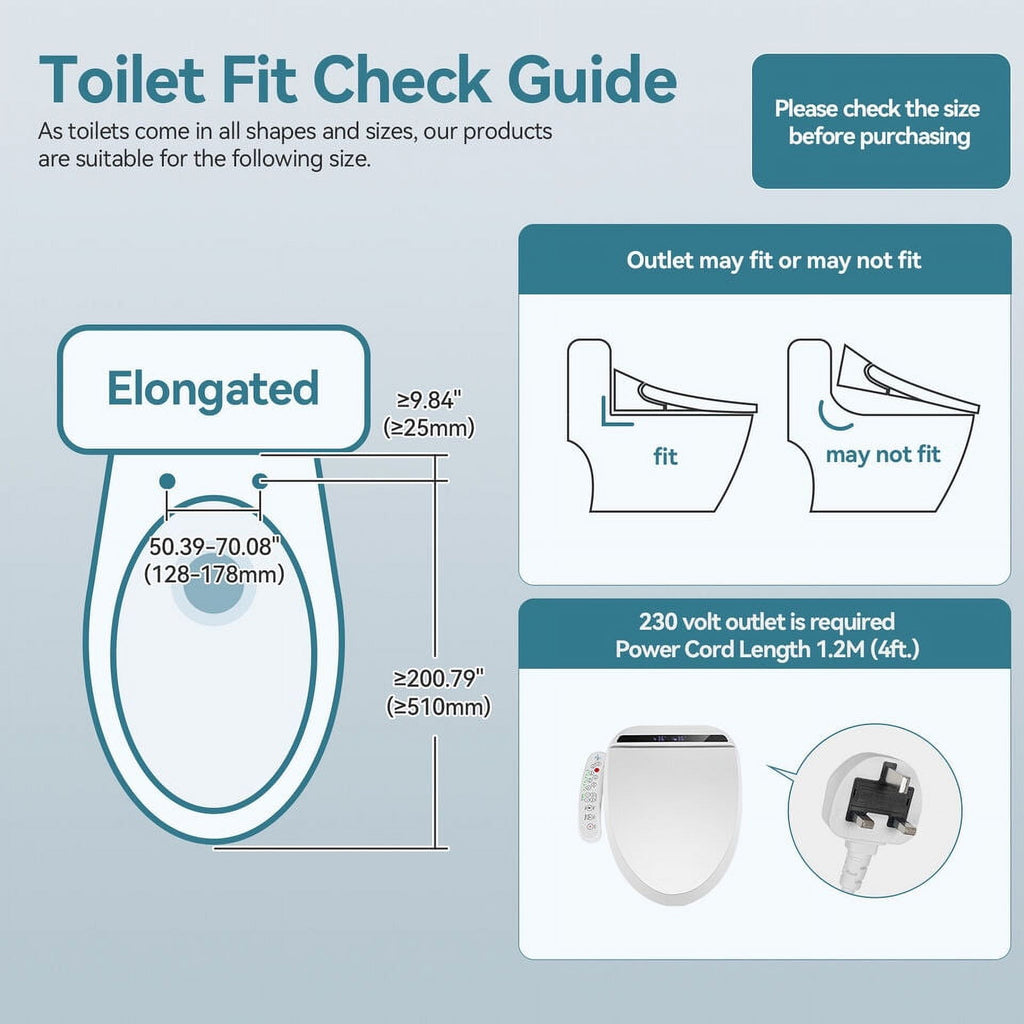 Toilet Fit Check Guide

As toilets come in all shapes and sizes, our products are suitable for the following size.

Please check the size before purchasing

Elongated

≥9.84"
(≥25mm)

50.39-70.08"
(128-178mm)

≥200.79"
(≥510mm)

Outlet may fit or may not fit

fit

may not fit

230 volt outlet is required
Power Cord Length 1.2M (4ft.)